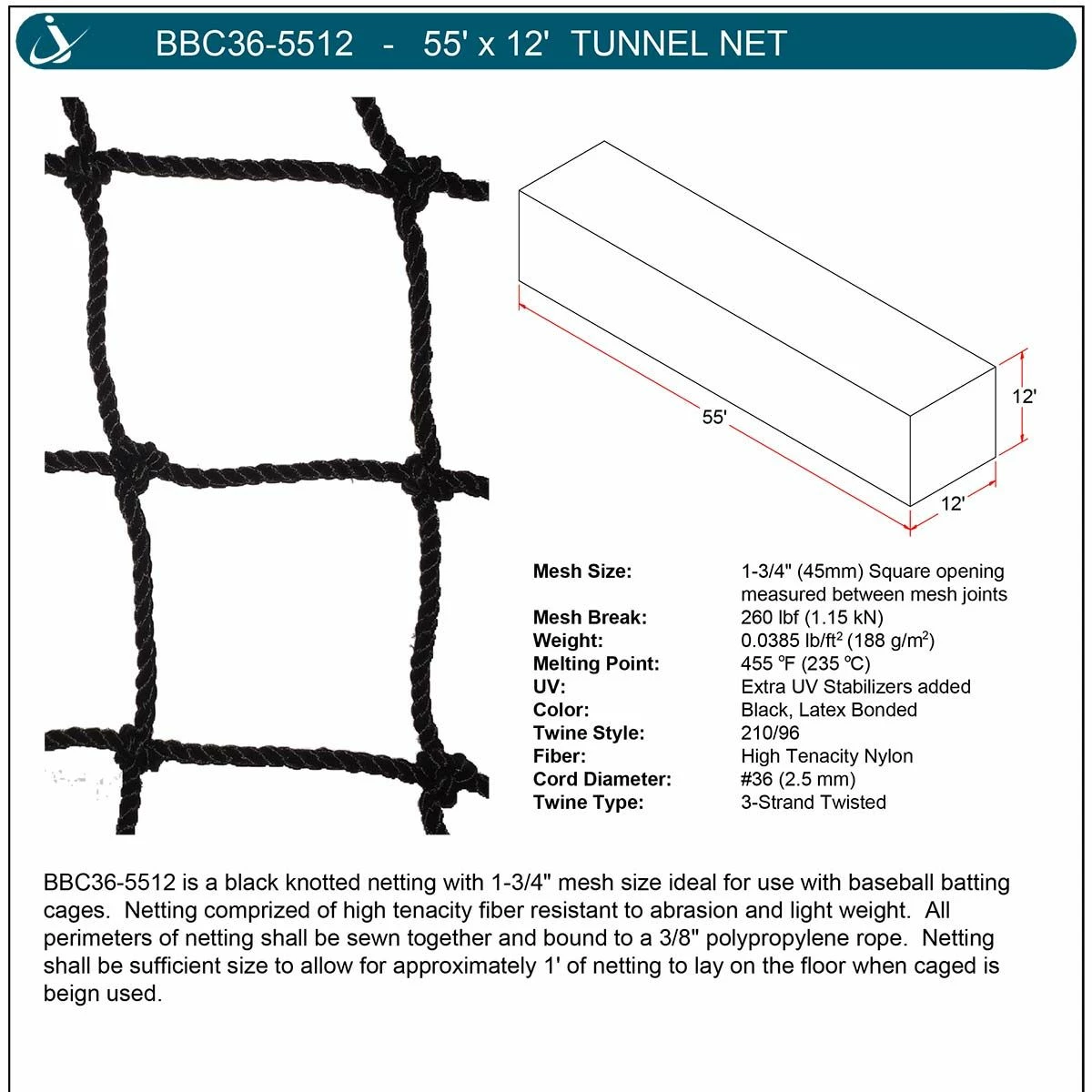 BBC36-5512 - 55' x 12' TUNNEL NET

55'

12'

12'

| | |
|---|---|
| **Mesh Size:** | 1-3/4" (45mm) Square opening measured between mesh joints |
| **Mesh Break:** | 260 lbf (1.15 kN) |
| **Weight:** | 0.0385 lb/ft$^2$ (188 g/m$^2$) |
| **Melting Point:** | 455 ºF (235 ºC) |
| **UV:** | Extra UV Stabilizers added |
| **Color:** | Black, Latex Bonded |
| **Twine Style:** | 210/96 |
| **Fiber:** | High Tenacity Nylon |
| **Cord Diameter:** | #36 (2.5 mm) |
| **Twine Type:** | 3-Strand Twisted |

BBC36-5512 is a black knotted netting with 1-3/4" mesh size ideal for use with baseball batting cages. Netting comprized of high tenacity fiber resistant to abrasion and light weight. All perimeters of netting shall be sewn together and bound to a 3/8" polypropylene rope. Netting shall be sufficient size to allow for approximately 1' of netting to lay on the floor when caged is beign used.